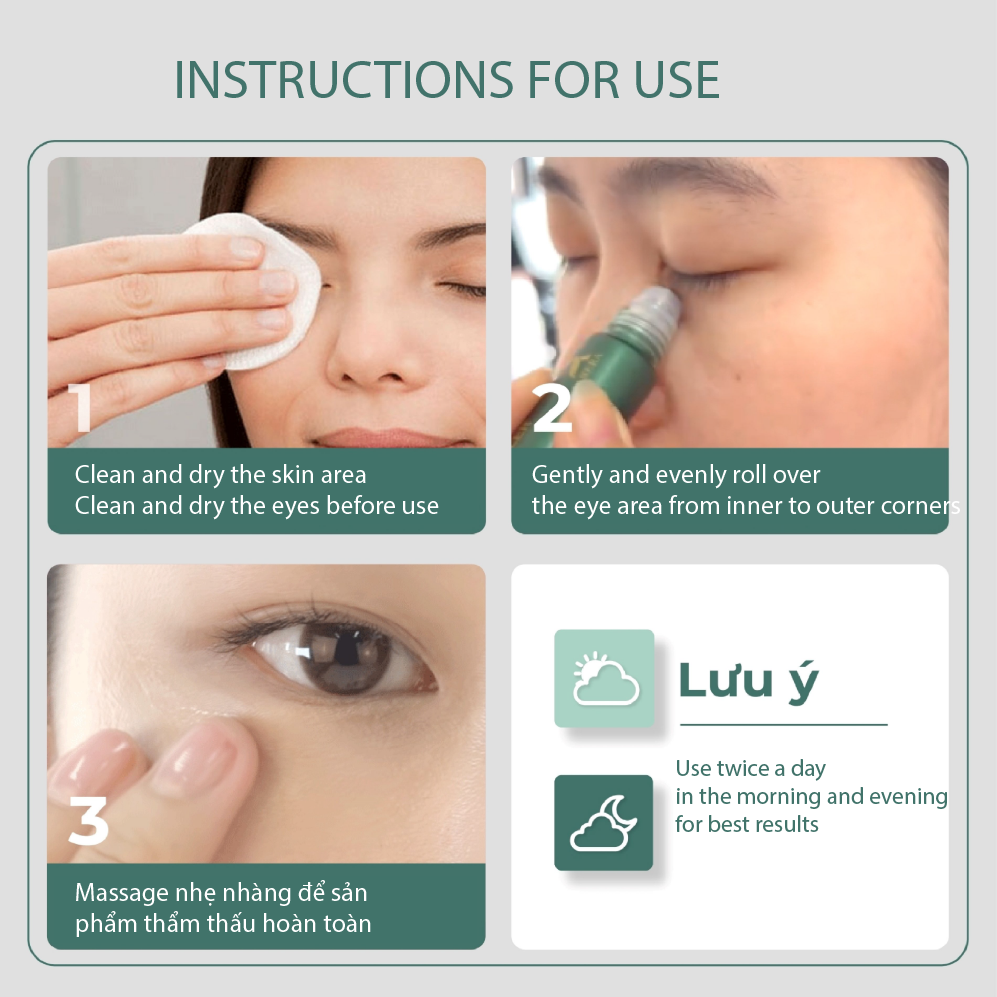 INSTRUCTIONS FOR USE

1

Clean and dry the skin area
Clean and dry the eyes before use

2

Gently and evenly roll over
the eye area from inner to outer corners

3

Massage nhẹ nhàng để sản phẩm thẩm thấu hoàn toàn

Lưu ý

Use twice a day
in the morning and evening
for best results