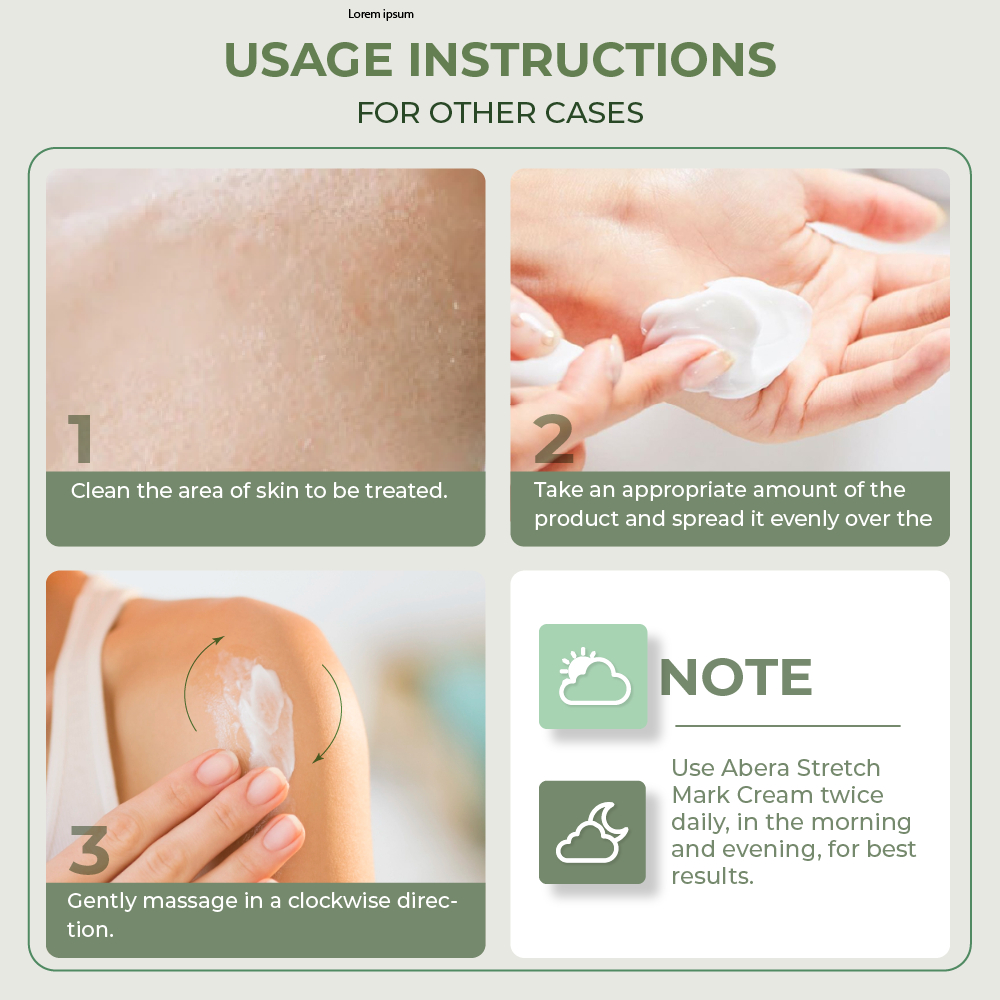 Lorem ipsum

USAGE INSTRUCTIONS

FOR OTHER CASES

1

Clean the area of skin to be treated.

2

Take an appropriate amount of the product and spread it evenly over the

3

Gently massage in a clockwise direction.

NOTE

Use Abera Stretch Mark Cream twice daily, in the morning and evening, for best results.