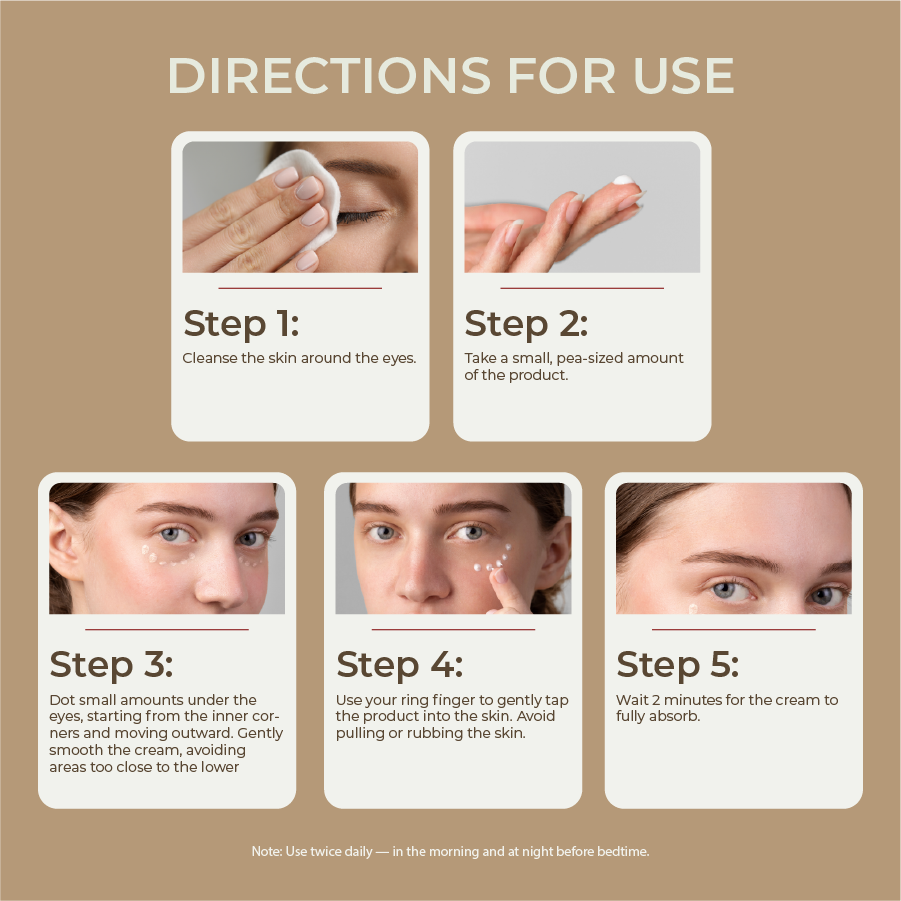 DIRECTIONS FOR USE

Step 1:
Cleanse the skin around the eyes.

Step 2:
Take a small, pea-sized amount of the product.

Step 3:
Dot small amounts under the eyes, starting from the inner corners and moving outward. Gently smooth the cream, avoiding areas too close to the lower

Step 4:
Use your ring finger to gently tap the product into the skin. Avoid pulling or rubbing the skin.

Step 5:
Wait 2 minutes for the cream to fully absorb.

Note: Use twice daily — in the morning and at night before bedtime.