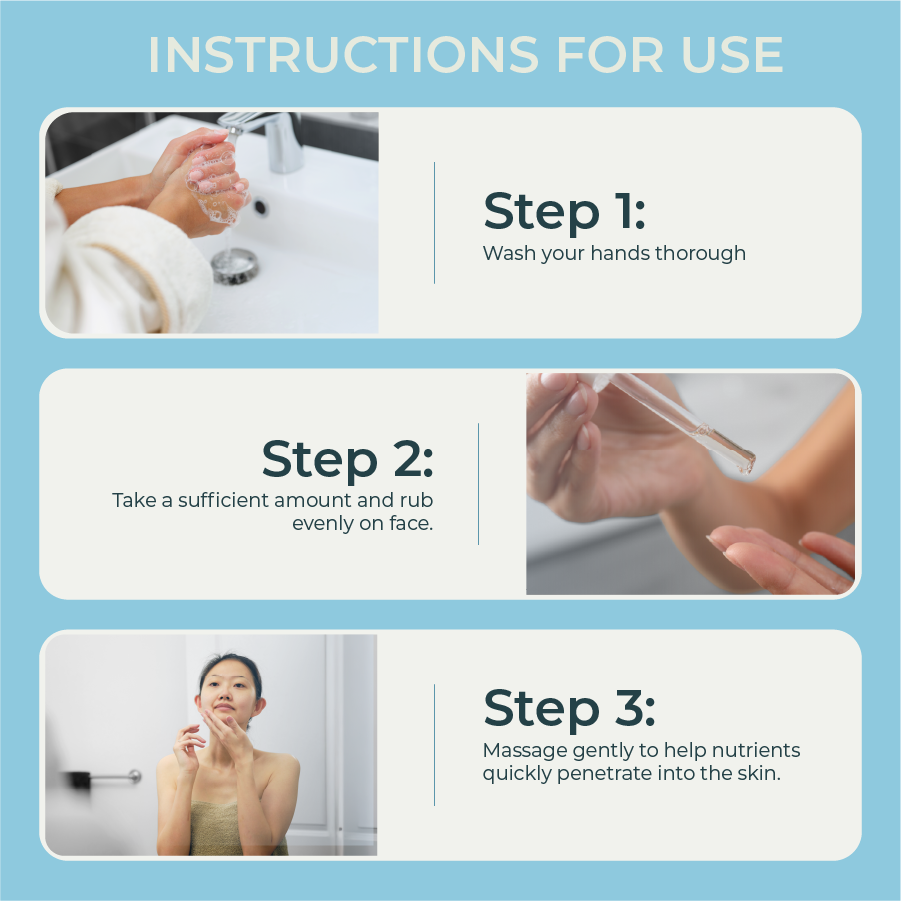 INSTRUCTIONS FOR USE

Step 1:
Wash your hands thorough

Step 2:
Take a sufficient amount and rub evenly on face.

Step 3:
Massage gently to help nutrients quickly penetrate into the skin.