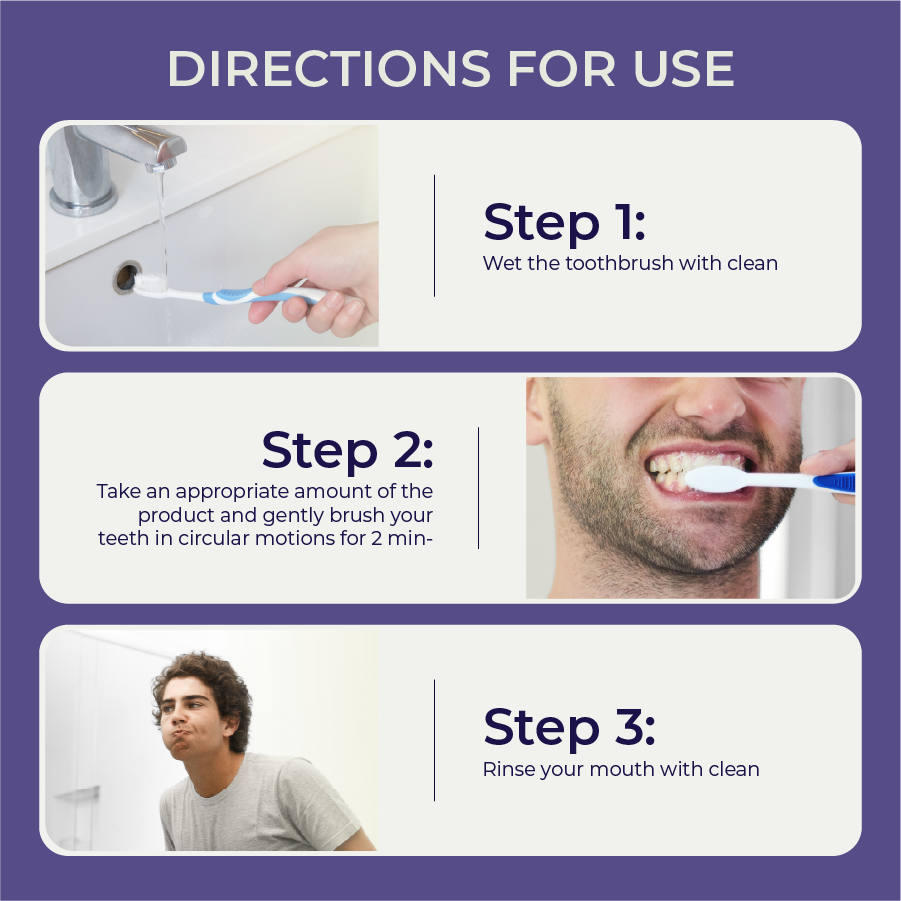 DIRECTIONS FOR USE

Step 1:
Wet the toothbrush with clean

Step 2:
Take an appropriate amount of the product and gently brush your teeth in circular motions for 2 min-

Step 3:
Rinse your mouth with clean