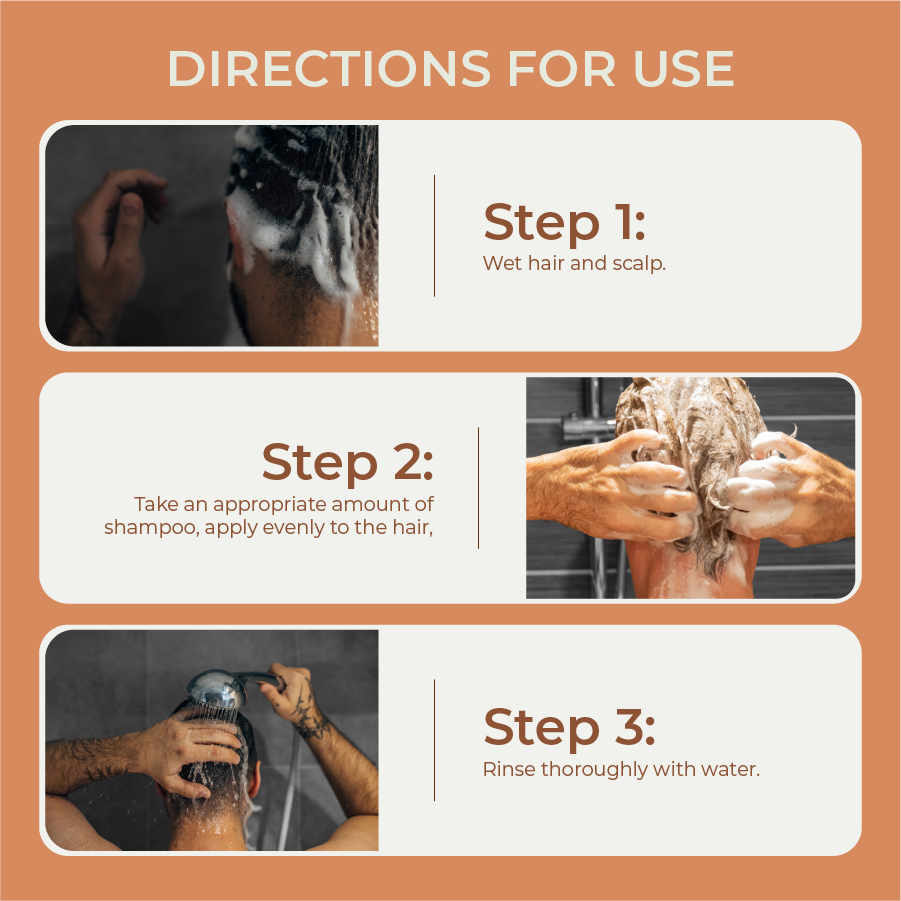 DIRECTIONS FOR USE

Step 1:
Wet hair and scalp.

Step 2:
Take an appropriate amount of shampoo, apply evenly to the hair,

Step 3:
Rinse thoroughly with water.