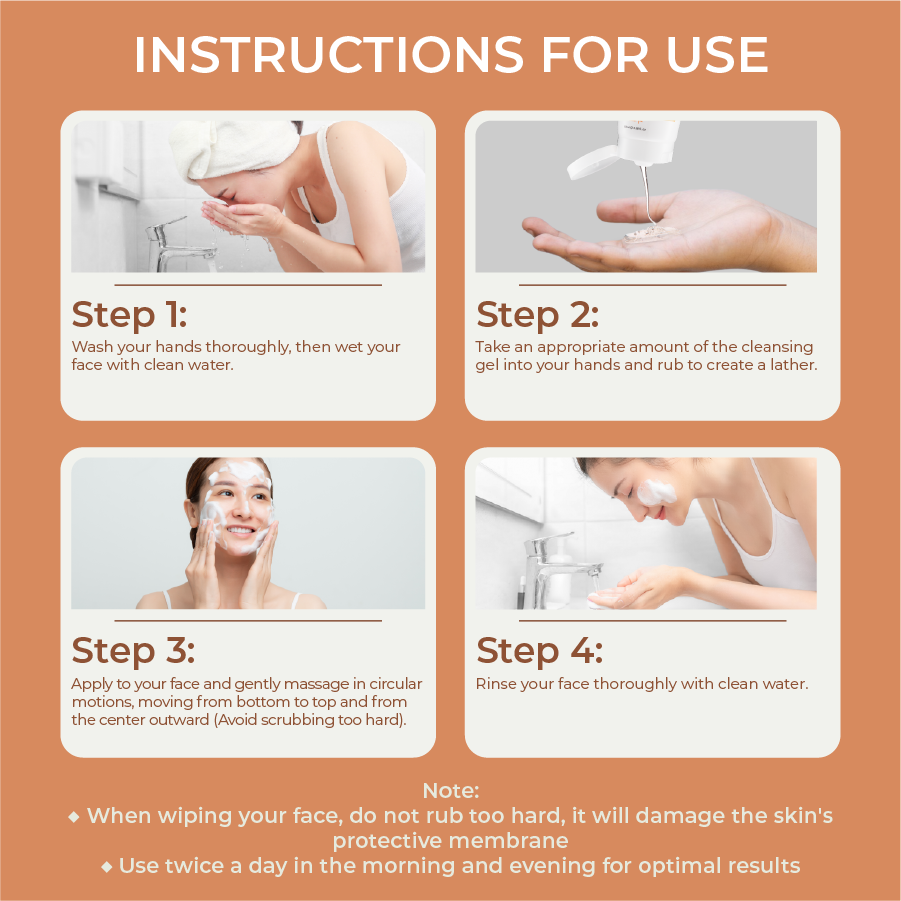 INSTRUCTIONS FOR USE

Step 1:
Wash your hands thoroughly, then wet your face with clean water.

Step 2:
Take an appropriate amount of the cleansing gel into your hands and rub to create a lather.

Step 3:
Apply to your face and gently massage in circular motions, moving from bottom to top and from the center outward (Avoid scrubbing too hard).

Step 4:
Rinse your face thoroughly with clean water.

Note:
◆ When wiping your face, do not rub too hard, it will damage the skin's protective membrane
◆ Use twice a day in the morning and evening for optimal results