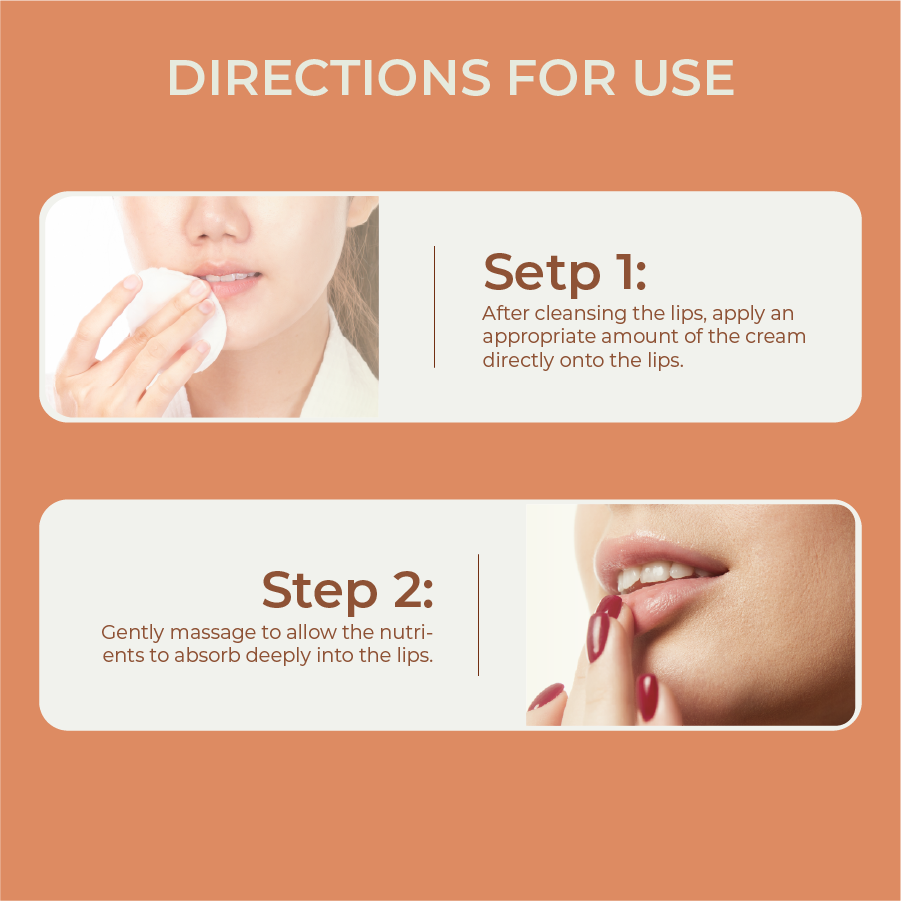 DIRECTIONS FOR USE

Setp 1:
After cleansing the lips, apply an appropriate amount of the cream directly onto the lips.

Step 2:
Gently massage to allow the nutrients to absorb deeply into the lips.