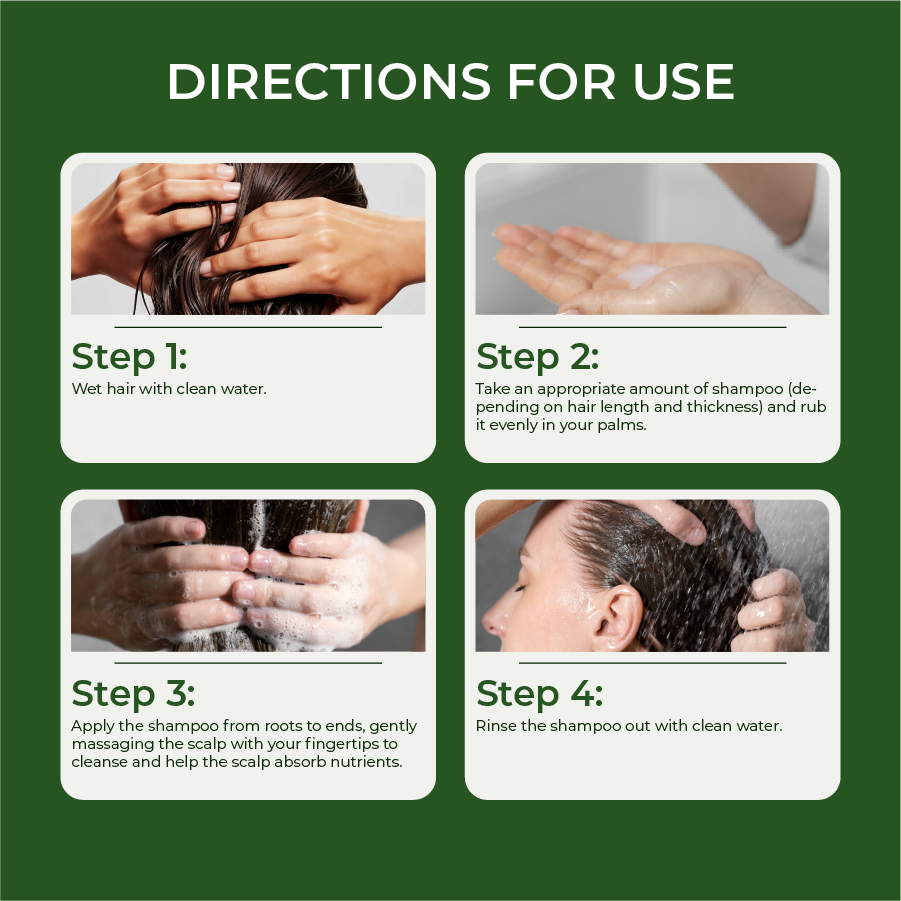 DIRECTIONS FOR USE

Step 1:
Wet hair with clean water.

Step 2:
Take an appropriate amount of shampoo (depending on hair length and thickness) and rub it evenly in your palms.

Step 3:
Apply the shampoo from roots to ends, gently massaging the scalp with your fingertips to cleanse and help the scalp absorb nutrients.

Step 4:
Rinse the shampoo out with clean water.