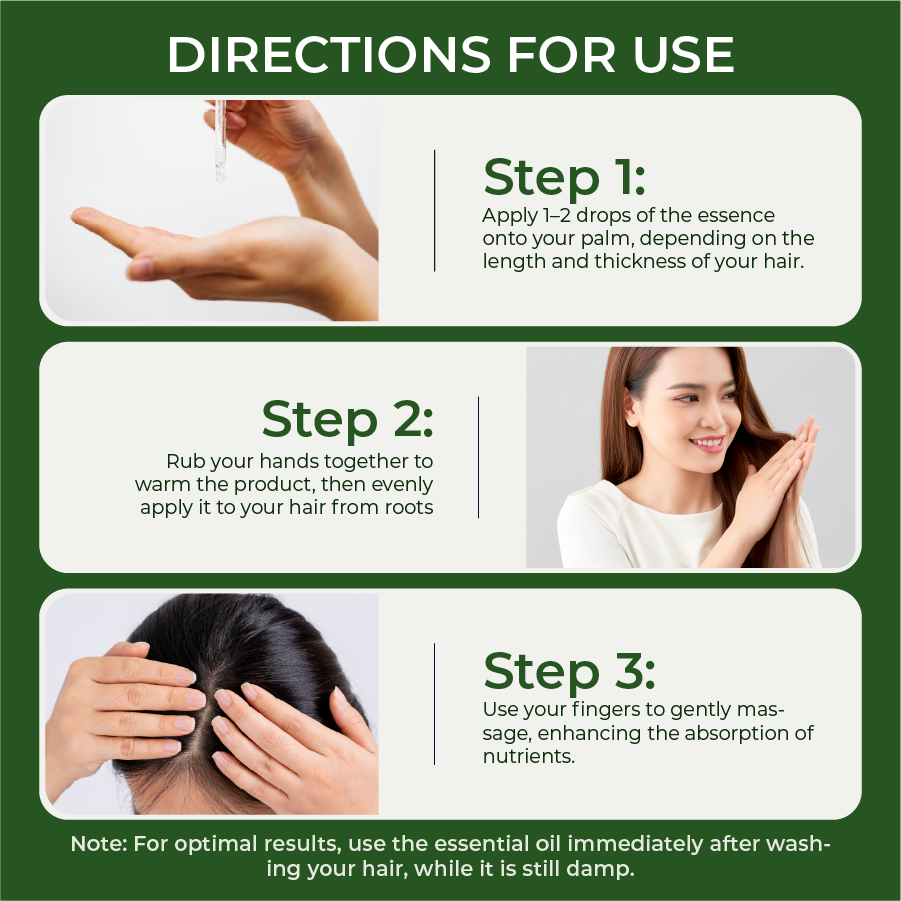 DIRECTIONS FOR USE

Step 1:
Apply 1–2 drops of the essence onto your palm, depending on the length and thickness of your hair.

Step 2:
Rub your hands together to warm the product, then evenly apply it to your hair from roots

Step 3:
Use your fingers to gently massage, enhancing the absorption of nutrients.

Note: For optimal results, use the essential oil immediately after washing your hair, while it is still damp.